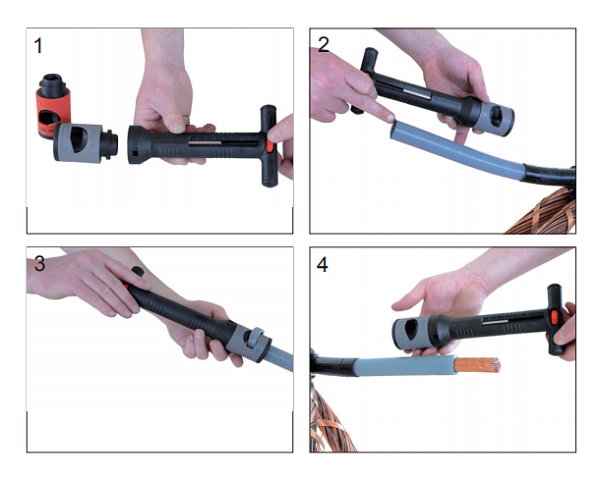 1

2

3

4